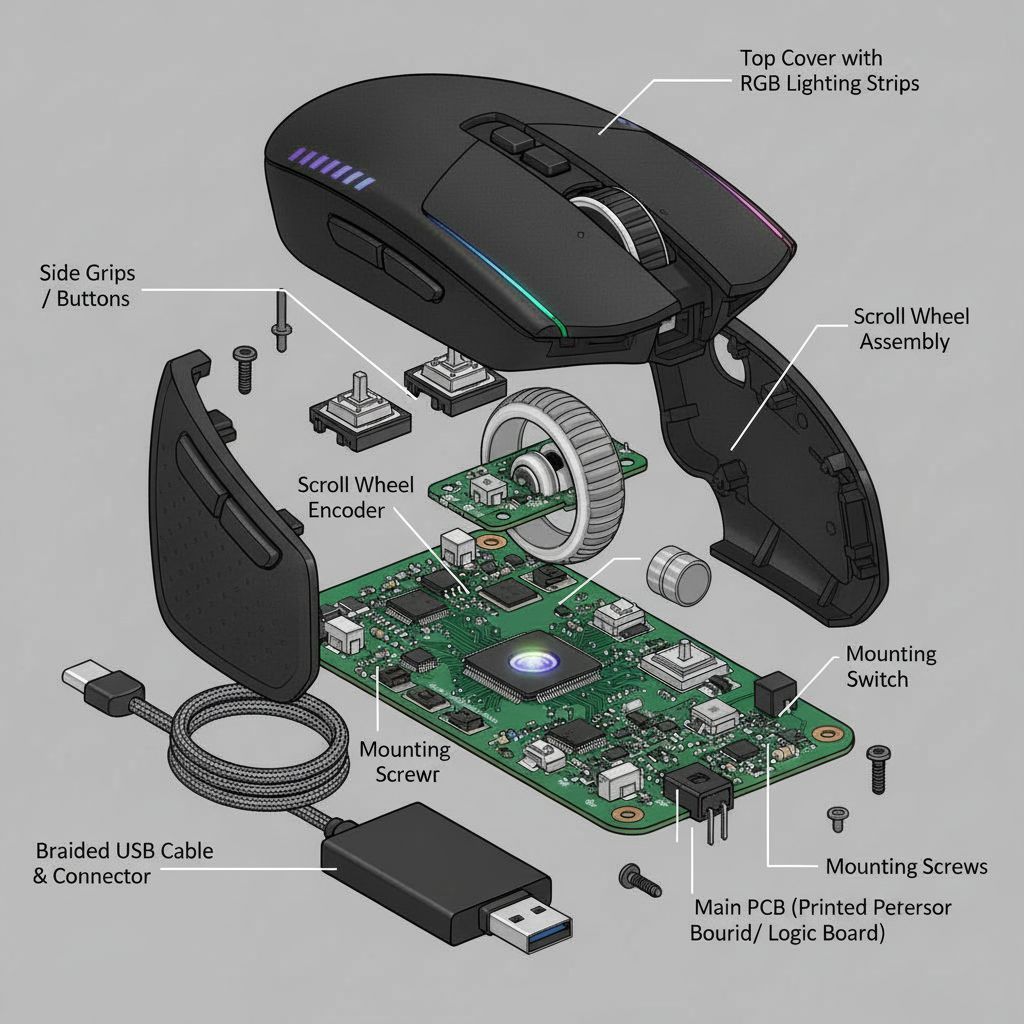 Top Cover with RGB Lighting Strips

Side Grips / Buttons

Scroll Wheel Assembly

Scroll Wheel Encoder

Mounting Switch

Mounting Screwr

Braided USB Cable & Connector

Mounting Screws

Main PCB (Printed Petersor Bourid/ Logic Board)